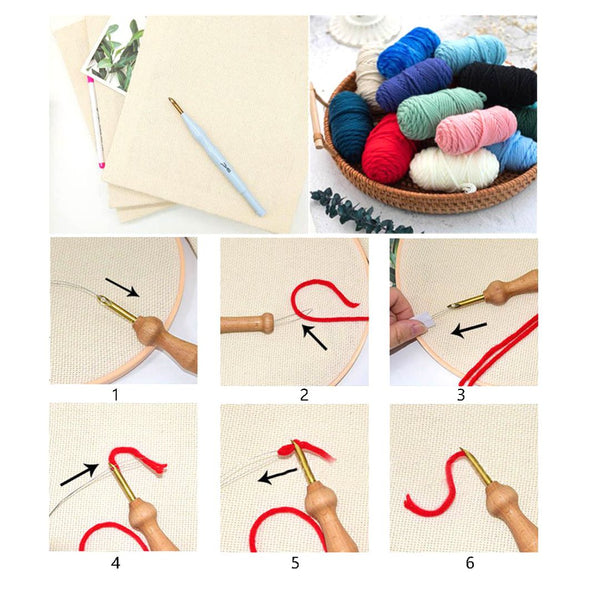 1

2

3

4

5

6